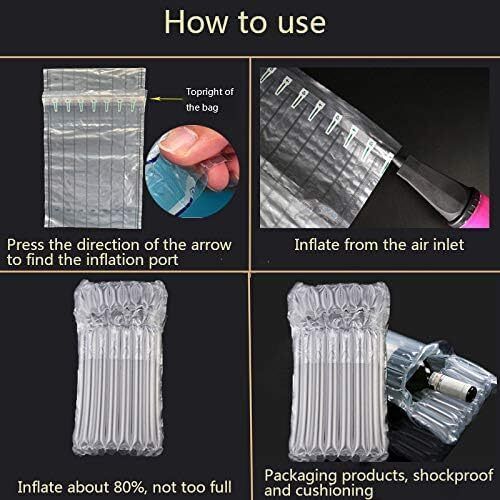 How to use

Topright of the bag

Press the direction of the arrow to find the inflation port

Inflate from the air inlet

Inflate about 80%, not too full

Packaging products, shockproof and cushioning